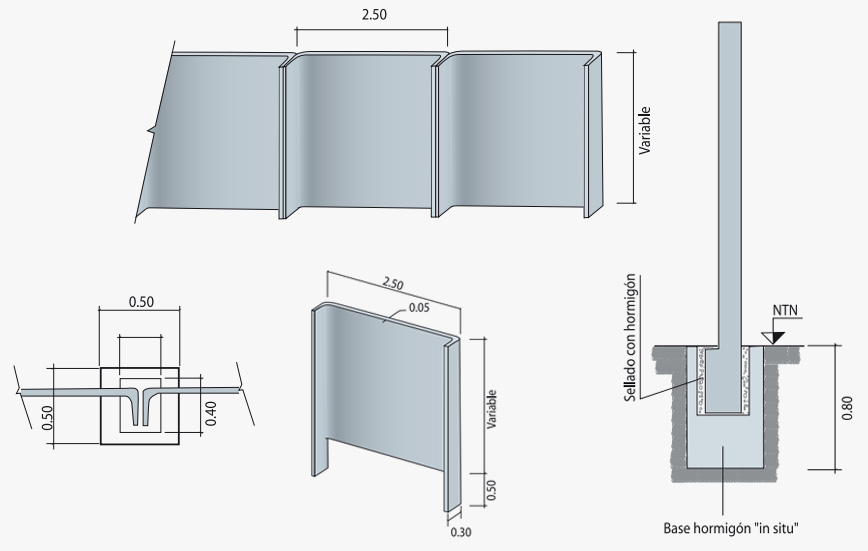 2.50

Variable

0.50

0.50

0.40

2.50

0.05

Variable

0.50

0.30

Sellado con hormigón

NTN

0.80

Base hormigón "in situ"